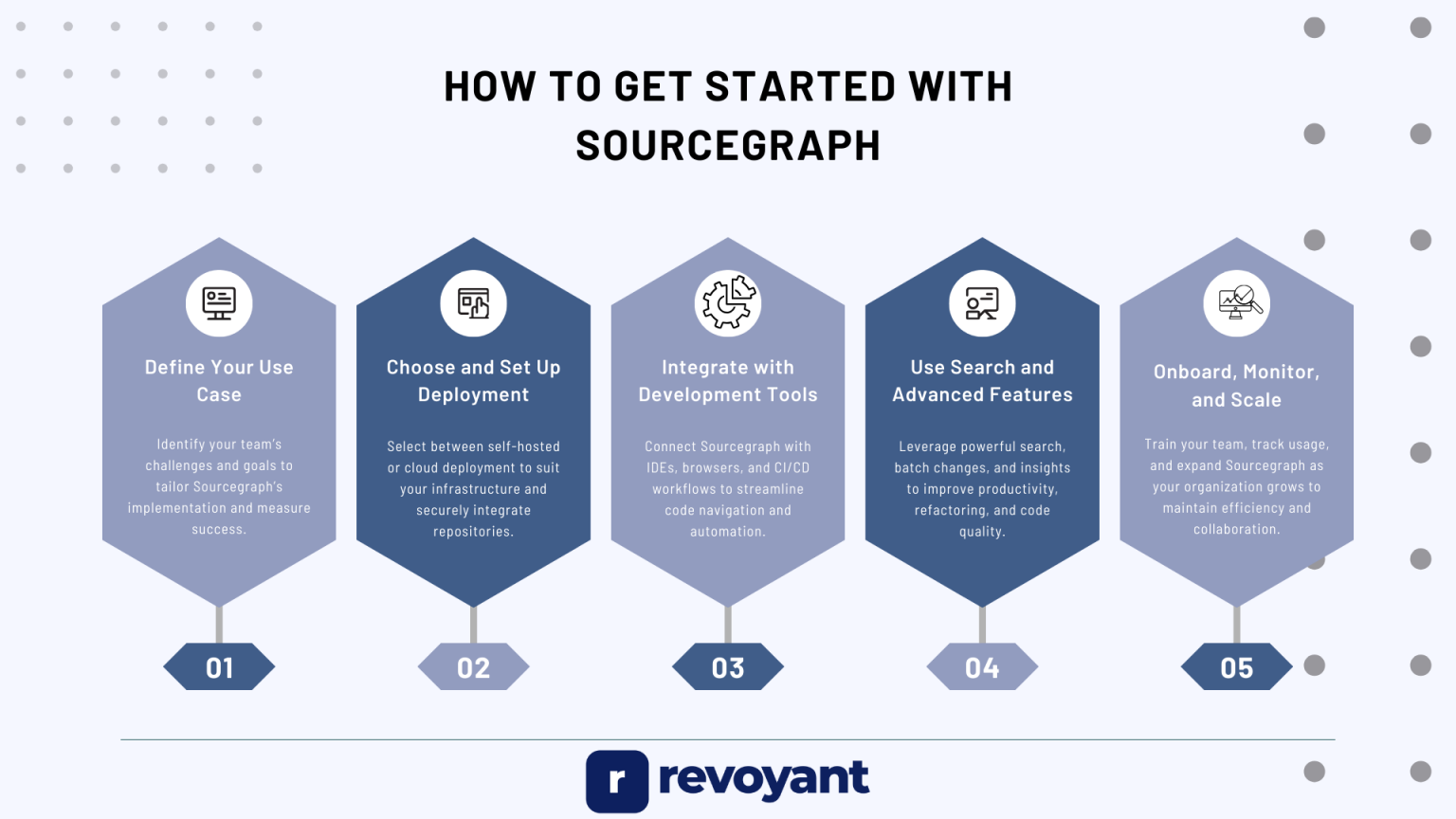 HOW TO GET STARTED WITH SOURCEGRAPH

Define Your Use Case

Identify your team's challenges and goals to tailor Sourcegraph's implementation and measure success.

01

Choose and Set Up Deployment

Select between self-hosted or cloud deployment to suit your infrastructure and securely integrate repositories.

02

Integrate with Development Tools

Connect Sourcegraph with IDEs, browsers, and CI/CD workflows to streamline code navigation and automation.

03

Use Search and Advanced Features

Leverage powerful search, batch changes, and insights to improve productivity, refactoring, and code quality.

04

Onboard, Monitor, and Scale

Train your team, track usage, and expand Sourcegraph as your organization grows to maintain efficiency and collaboration.

05

r revoyant