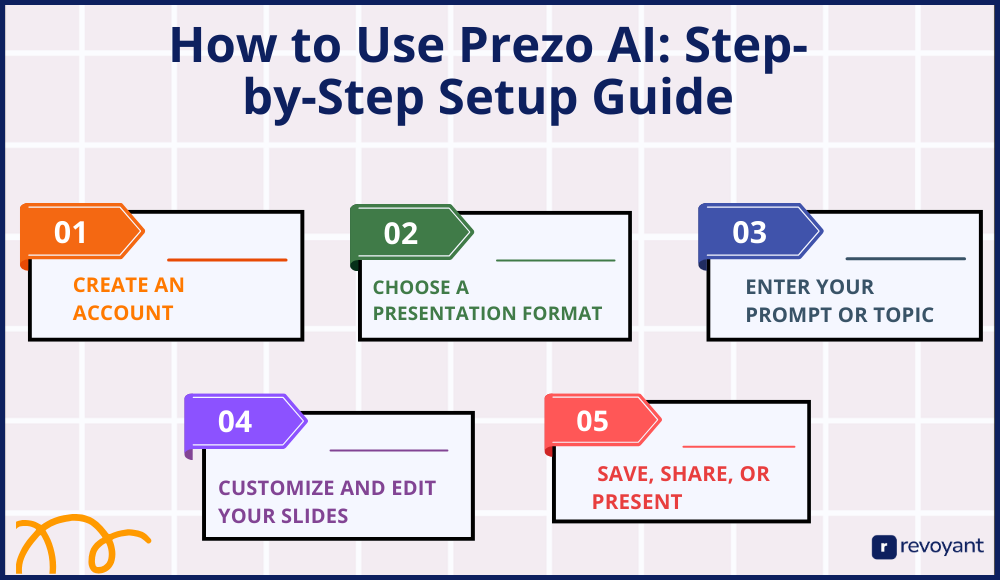 How to Use Prezo AI: Step-by-Step Setup Guide

01
CREATE AN ACCOUNT

02
CHOOSE A PRESENTATION FORMAT

03
ENTER YOUR PROMPT OR TOPIC

04
CUSTOMIZE AND EDIT YOUR SLIDES

05
SAVE, SHARE, OR PRESENT

r revoyant